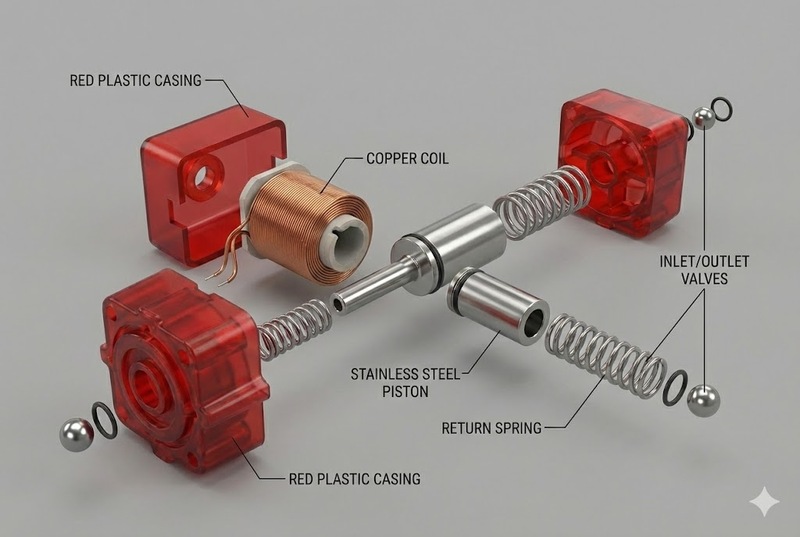 RED PLASTIC CASING

COPPER COIL

INLET/OUTLET VALVES

STAINLESS STEEL PISTON

RETURN SPRING

RED PLASTIC CASING