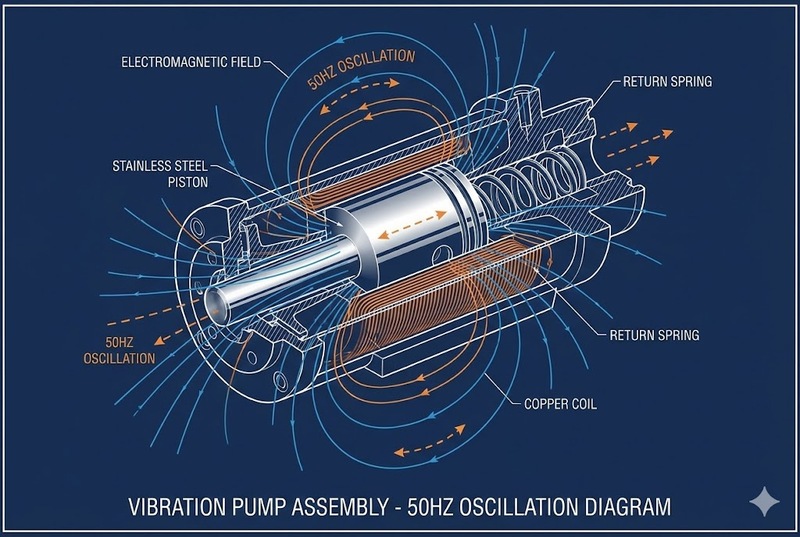 ELECTROMAGNETIC FIELD

50HZ OSCILLATION

RETURN SPRING

STAINLESS STEEL PISTON

50HZ OSCILLATION

RETURN SPRING

COPPER COIL

VIBRATION PUMP ASSEMBLY - 50HZ OSCILLATION DIAGRAM