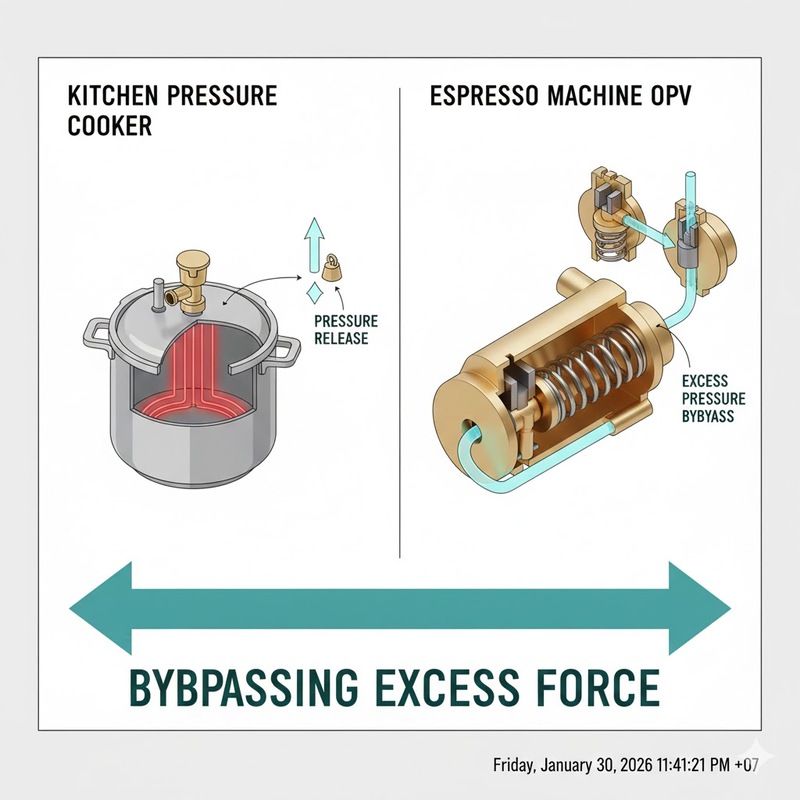 KITCHEN PRESSURE COOKER

PRESSURE RELEASE

ESPRESSO MACHINE OPV

EXCESS PRESSURE BYBYASS

BYBPASSING EXCESS FORCE

Friday, January 30, 2026 11:41:21 PM +07