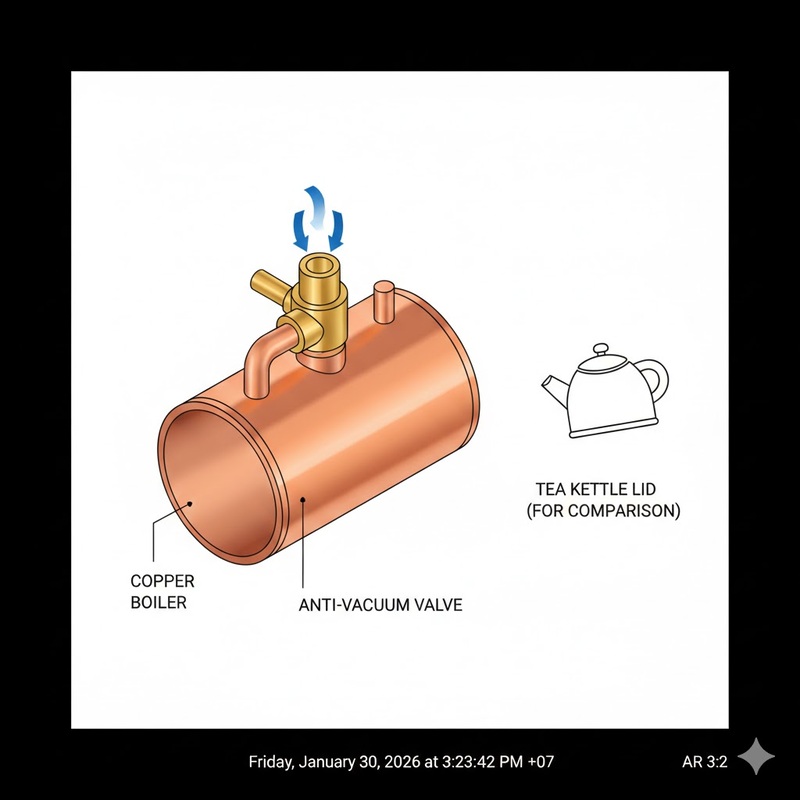 TEA KETTLE LID
(FOR COMPARISON)

COPPER
BOILER

ANTI-VACUUM VALVE

Friday, January 30, 2026 at 3:23:42 PM +07

AR 3:2