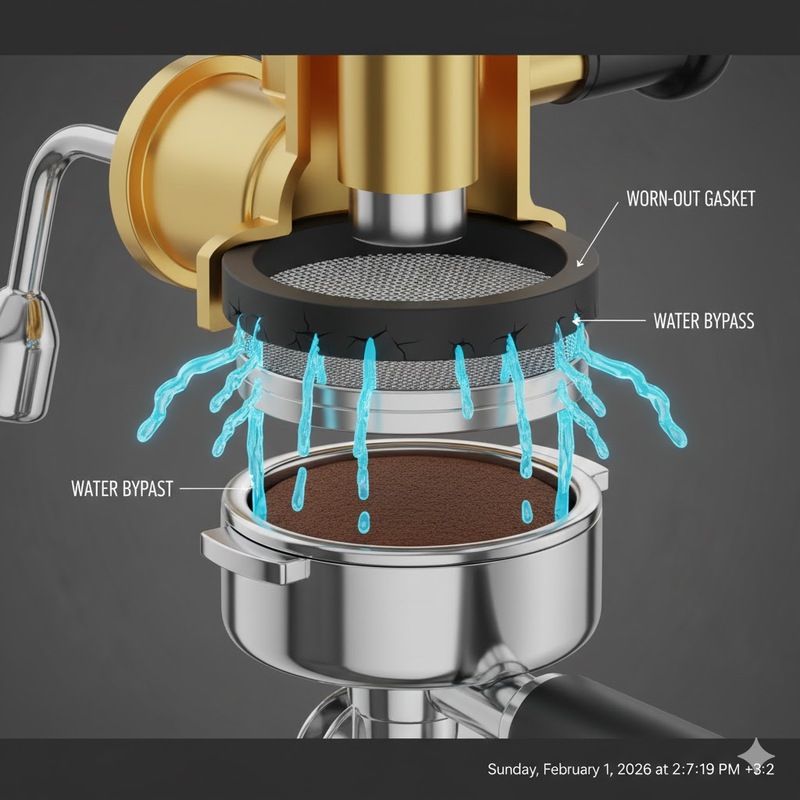 WORN-OUT GASKET

WATER BYPASS

WATER BYPAST

Sunday, February 1, 2026 at 2:7:19 PM +3:2