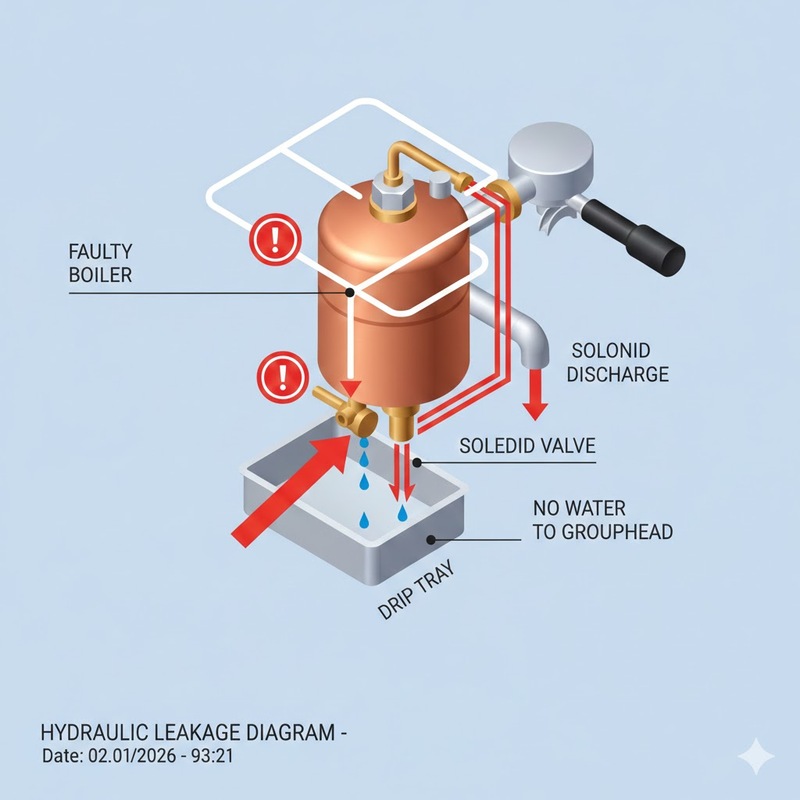 FAULTY BOILER

SOLONID DISCHARGE

SOLEDID VALVE

NO WATER TO GROUPHEAD

DRIP TRAY

HYDRAULIC LEAKAGE DIAGRAM -
Date: 02.01/2026 - 93:21