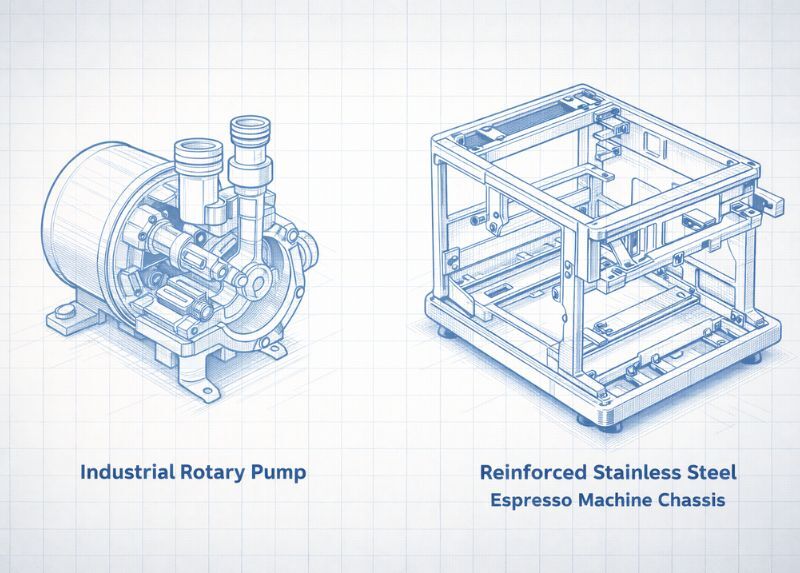 Industrial Rotary Pump

Reinforced Stainless Steel
Espresso Machine Chassis