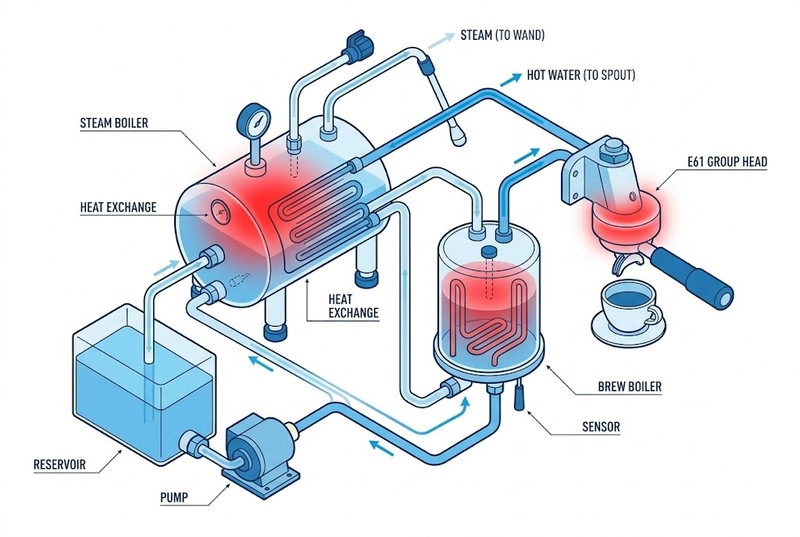 STEAM (TO WAND)

HOT WATER (TO SPOUT)

STEAM BOILER

E61 GROUP HEAD

HEAT EXCHANGE

HEAT EXCHANGE

BREW BOILER

SENSOR

RESERVOIR

PUMP