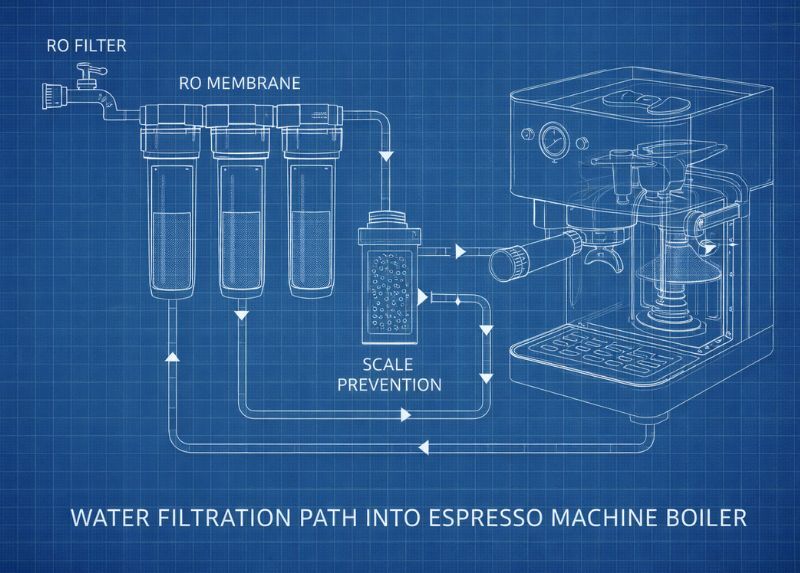 RO FILTER

RO MEMBRANE

SCALE PREVENTION

WATER FILTRATION PATH INTO ESPRESSO MACHINE BOILER