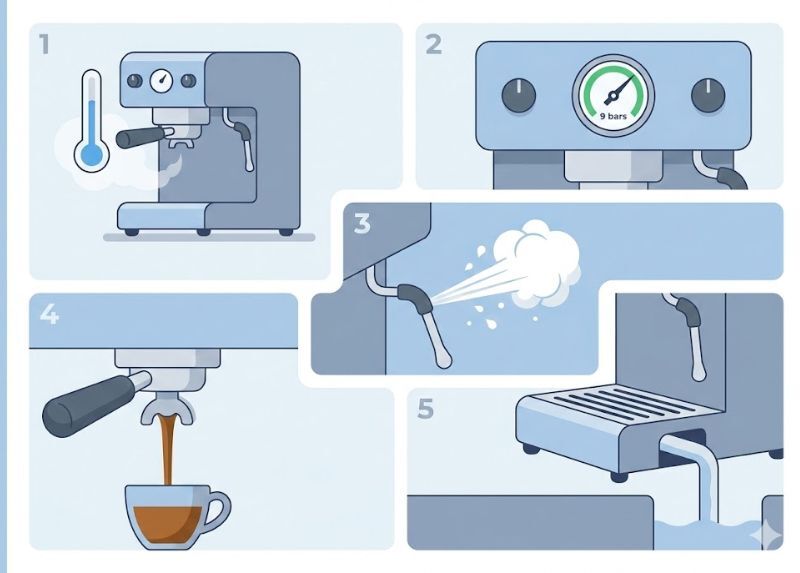 1

2

9 bars

3

4

5